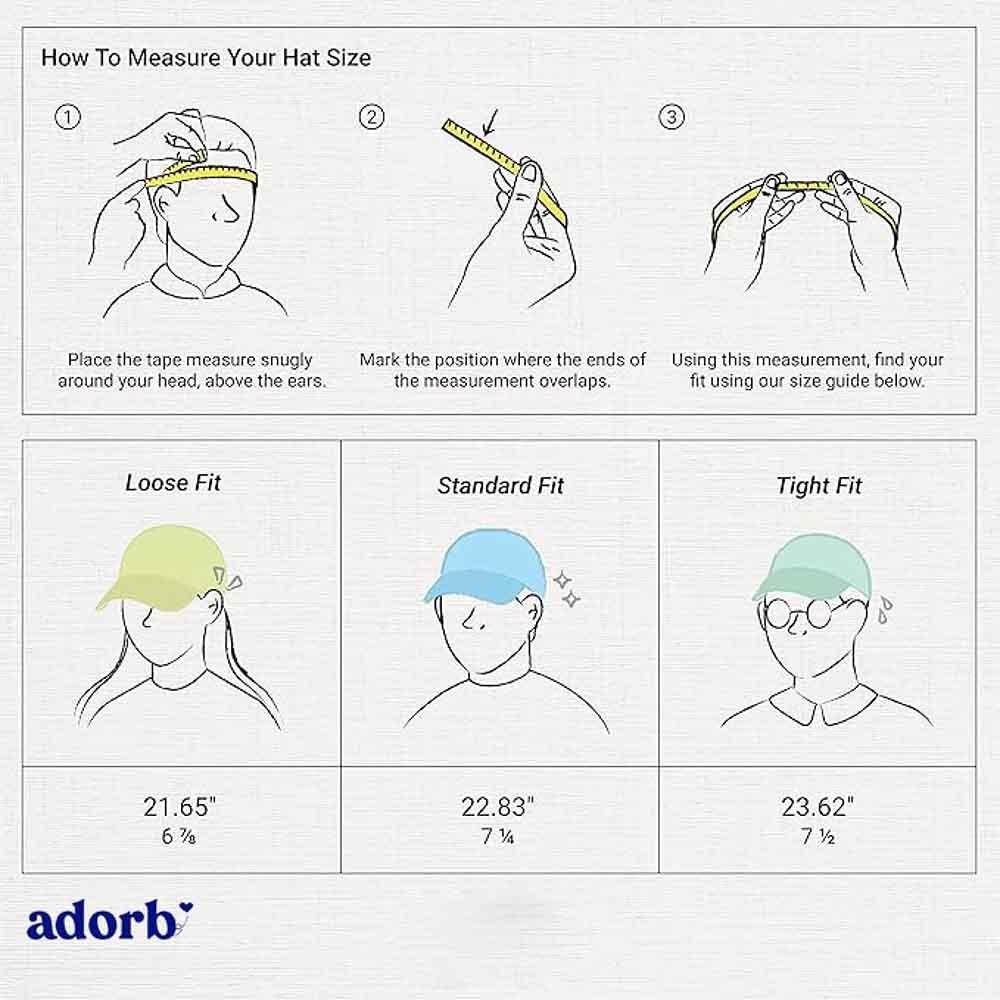 How To Measure Your Hat Size

①

Place the tape measure snugly around your head, above the ears.

②

Mark the position where the ends of the measurement overlaps.

③

Using this measurement, find your fit using our size guide below.

| Loose Fit | Standard Fit | Tight Fit |
|---|---|---|
| 21.65" 6 ⅞ | 22.83" 7 ¼ | 23.62" 7 ½ |

adorb